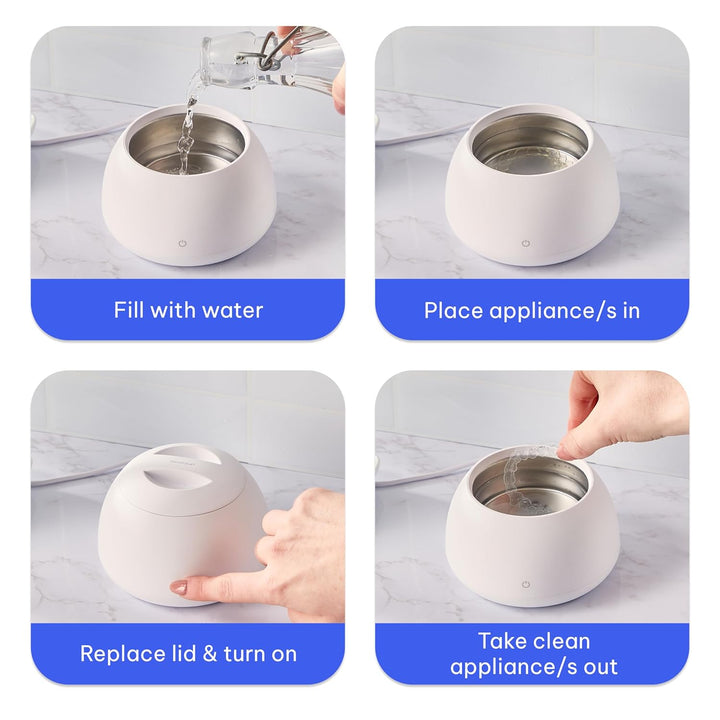 Fill with water

Place appliance/s in

Replace lid & turn on

Take clean appliance/s out