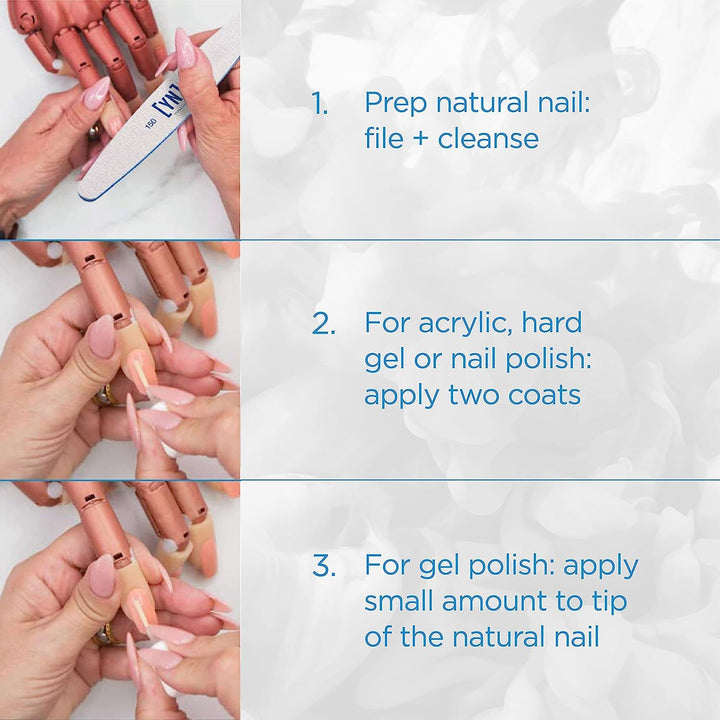 [YN]
150

1. Prep natural nail: file + cleanse

2. For acrylic, hard gel or nail polish: apply two coats

3. For gel polish: apply small amount to tip of the natural nail