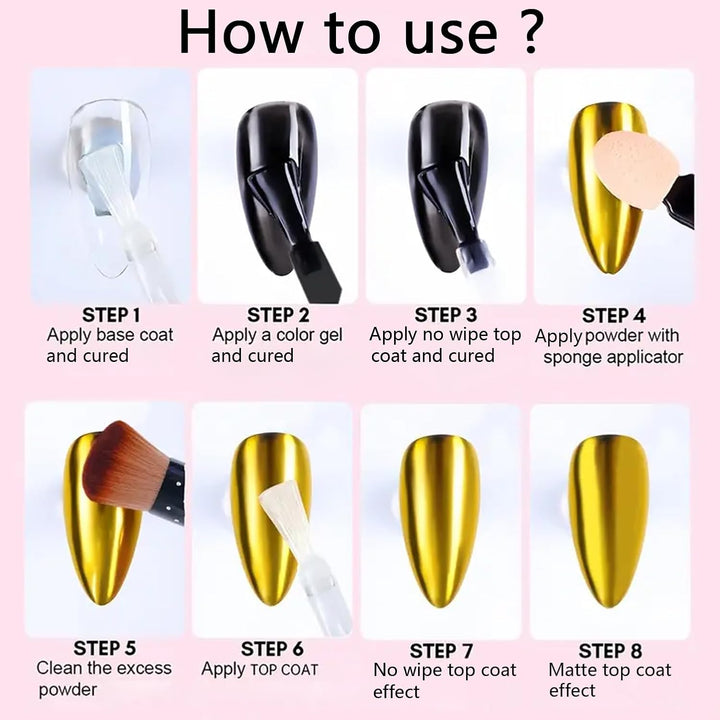 How to use ?

STEP 1
Apply base coat and cured

STEP 2
Apply a color gel and cured

STEP 3
Apply no wipe top coat and cured

STEP 4
Apply powder with sponge applicator

STEP 5
Clean the excess powder

STEP 6
Apply TOP COAT

STEP 7
No wipe top coat effect

STEP 8
Matte top coat effect