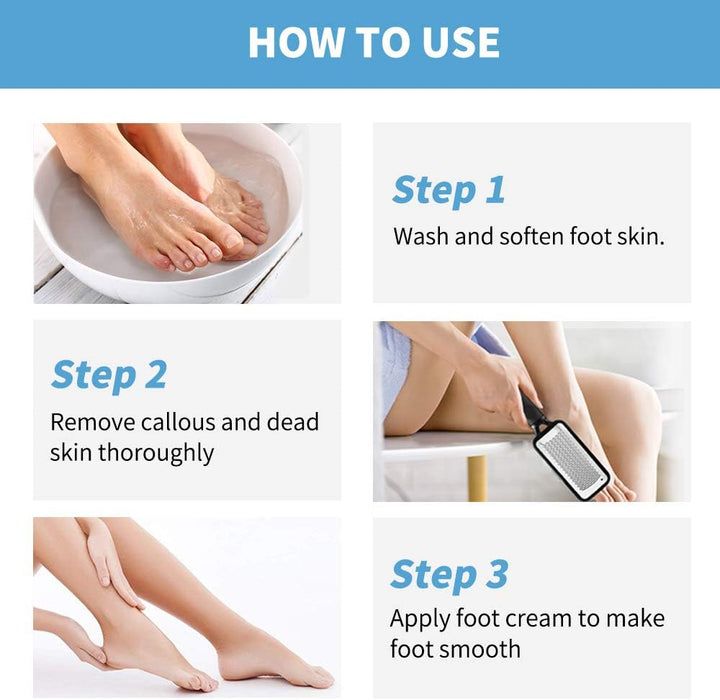 HOW TO USE

Step 1
Wash and soften foot skin.

Step 2
Remove callous and dead skin thoroughly

Step 3
Apply foot cream to make foot smooth