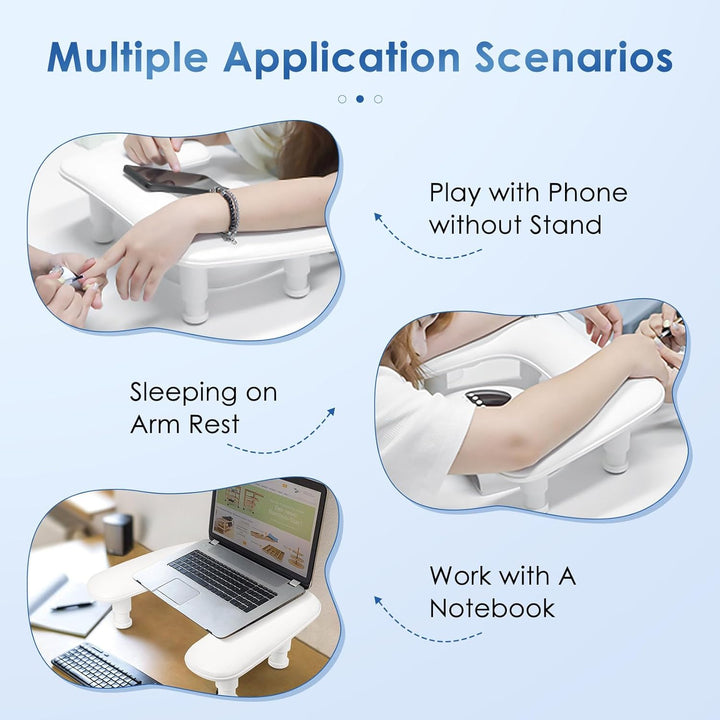 Multiple Application Scenarios

Play with Phone without Stand

Sleeping on Arm Rest

Work with A Notebook