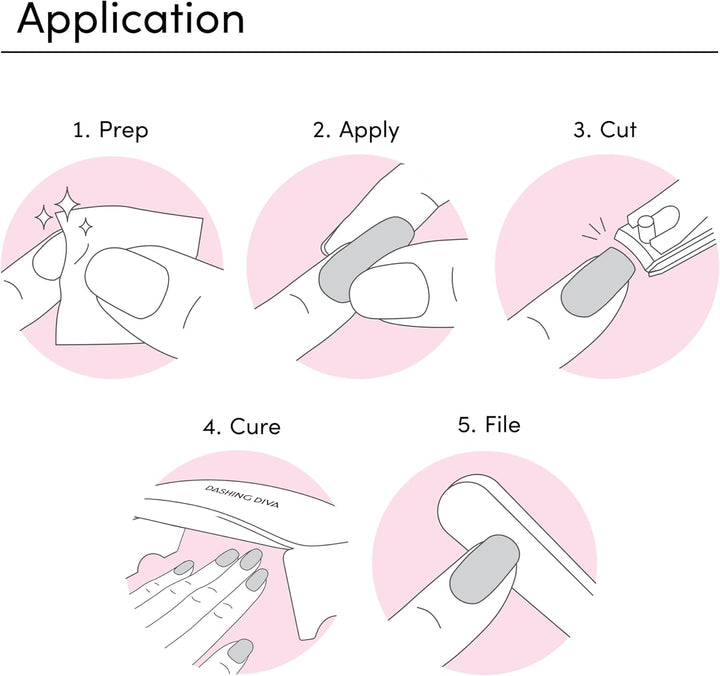 Application

1. Prep

2. Apply

3. Cut

4. Cure

DASHING DIVA

5. File