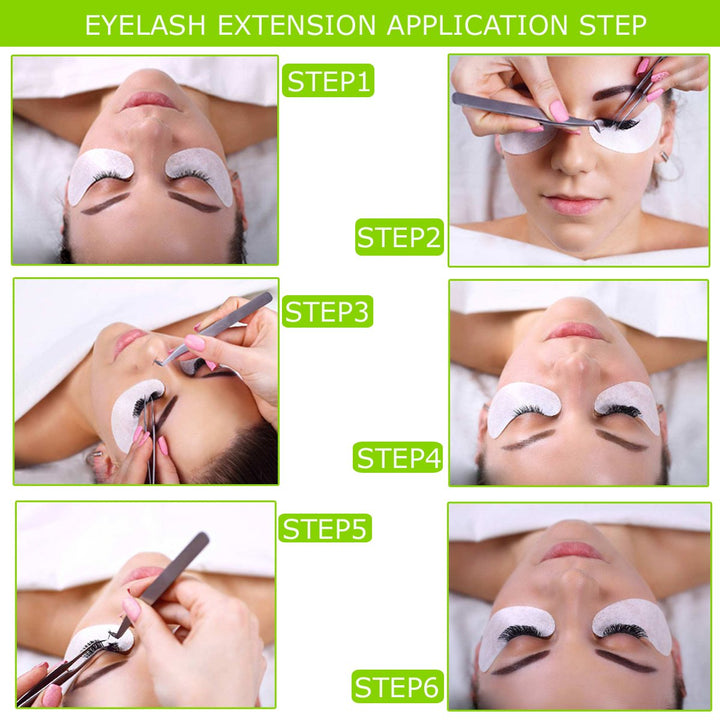 EYELASH EXTENSION APPLICATION STEP

STEP1

STEP2

STEP3

STEP4

STEP5

STEP6