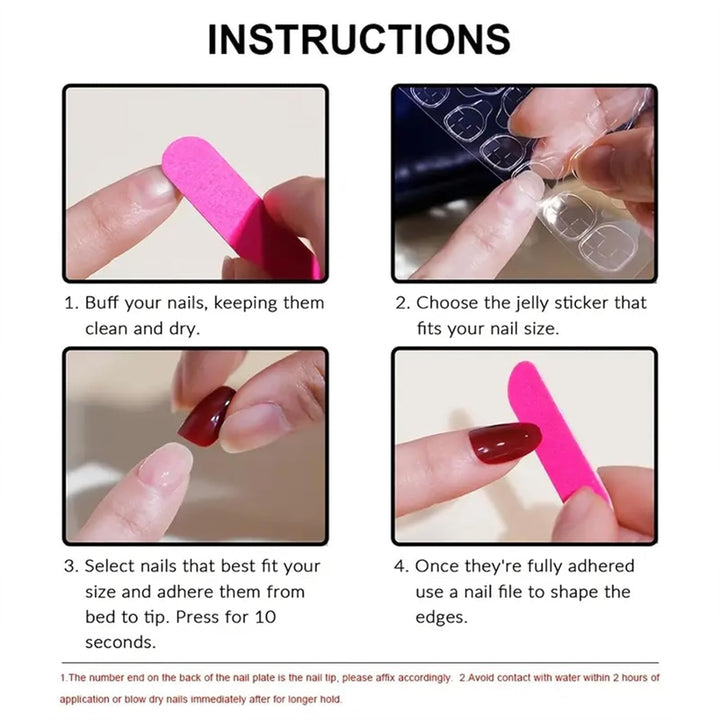 INSTRUCTIONS

1. Buff your nails, keeping them clean and dry.

2. Choose the jelly sticker that fits your nail size.

3. Select nails that best fit your size and adhere them from bed to tip. Press for 10 seconds.

4. Once they're fully adhered use a nail file to shape the edges.

1.The number end on the back of the nail plate is the nail tip, please affix accordingly. 2.Avoid contact with water within 2 hours of application or blow dry nails immediately after for longer hold.