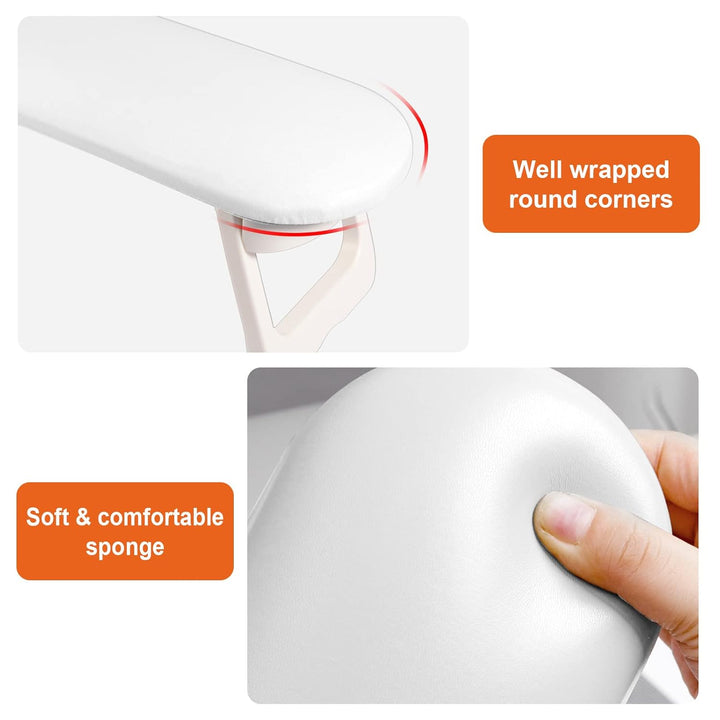 Well wrapped round corners

Soft & comfortable sponge