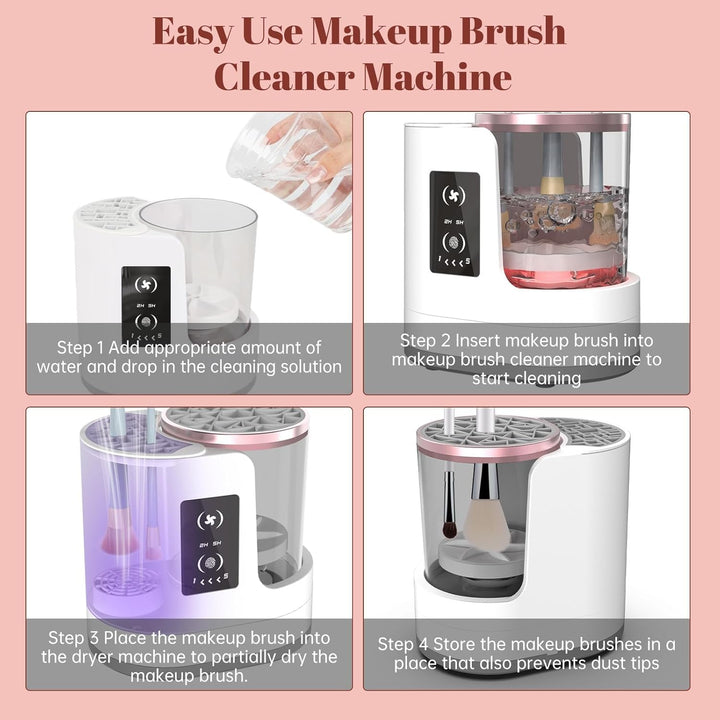 Easy Use Makeup Brush Cleaner Machine

2H 5H
1 < < < 5

Step 1 Add appropriate amount of water and drop in the cleaning solution

2H 5H
1 < < < 5

Step 2 Insert makeup brush into makeup brush cleaner machine to start cleaning

2H 5H
1 < < < 5

Step 3 Place the makeup brush into the dryer machine to partially dry the makeup brush.

Step 4 Store the makeup brushes in a place that also prevents dust tips