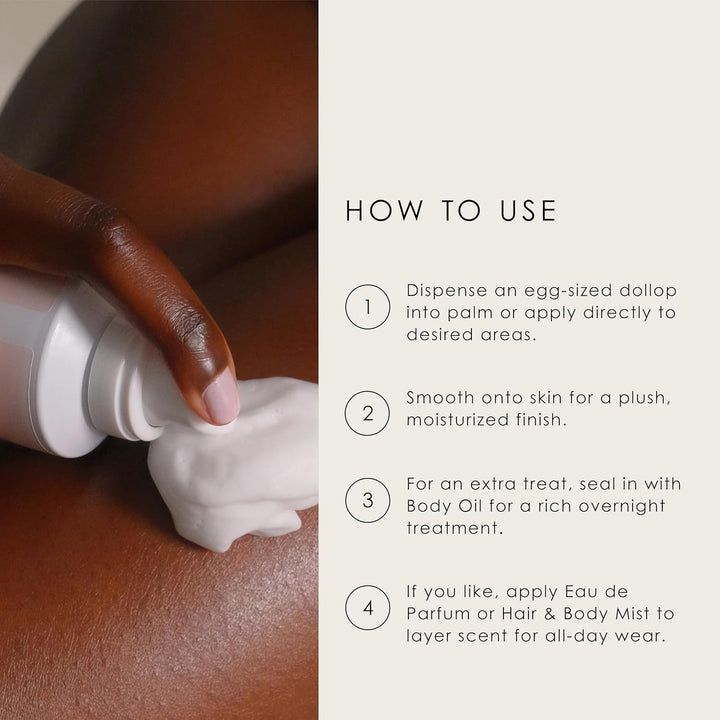 HOW TO USE

1 Dispense an egg-sized dollop into palm or apply directly to desired areas.

2 Smooth onto skin for a plush, moisturized finish.

3 For an extra treat, seal in with Body Oil for a rich overnight treatment.

4 If you like, apply Eau de Parfum or Hair & Body Mist to layer scent for all-day wear.