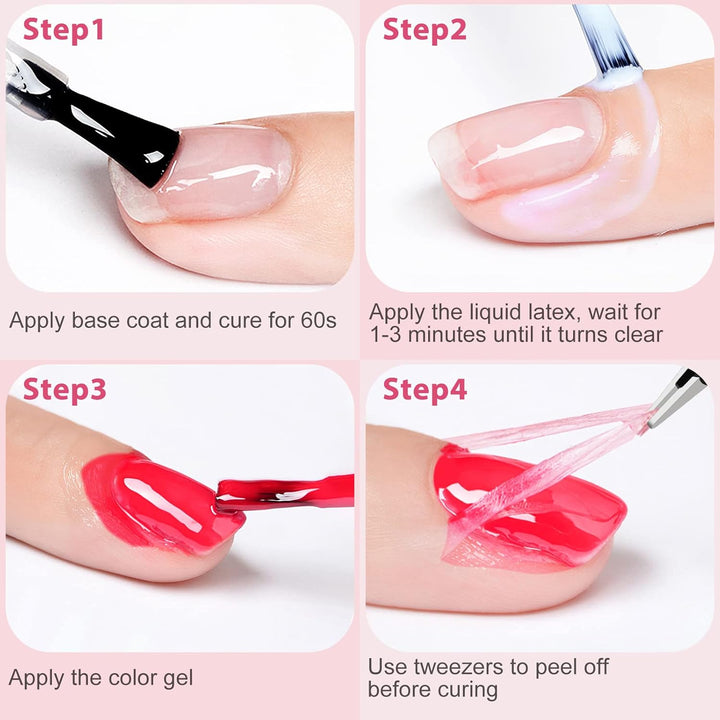 Step1

Apply base coat and cure for 60s

Step2

Apply the liquid latex, wait for 1-3 minutes until it turns clear

Step3

Apply the color gel

Step4

Use tweezers to peel off before curing