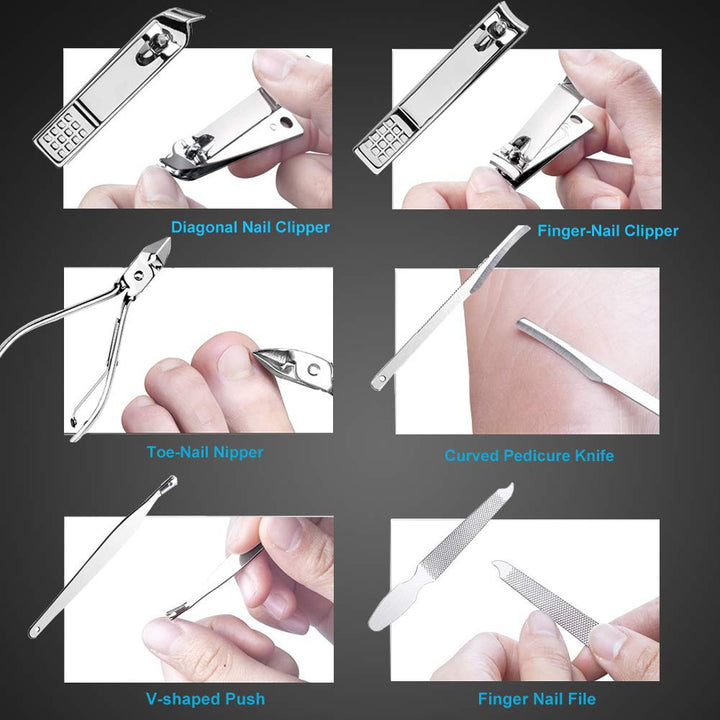 Diagonal Nail Clipper

Finger-Nail Clipper

Toe-Nail Nipper

Curved Pedicure Knife

V-shaped Push

Finger Nail File