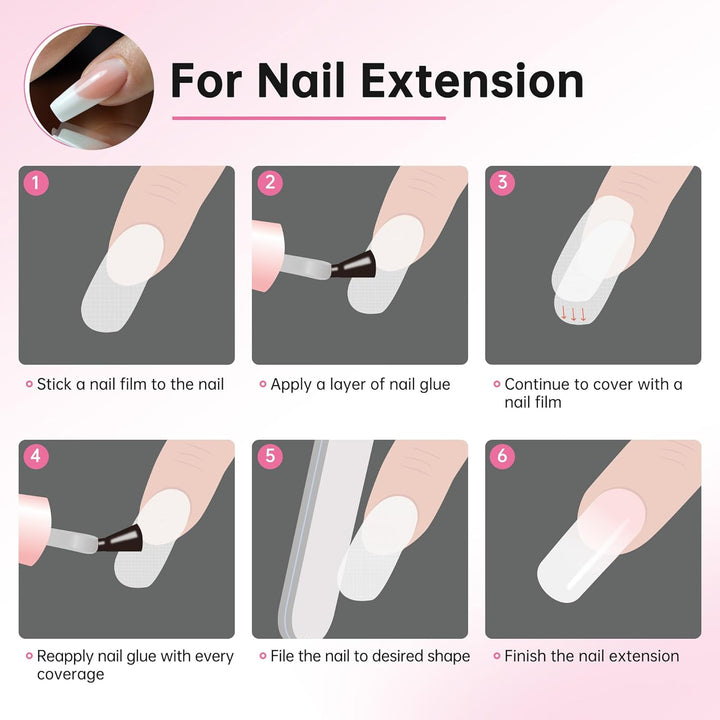 For Nail Extension

1

Stick a nail film to the nail

2

Apply a layer of nail glue

3

Continue to cover with a nail film

4

Reapply nail glue with every coverage

5

File the nail to desired shape

6

Finish the nail extension