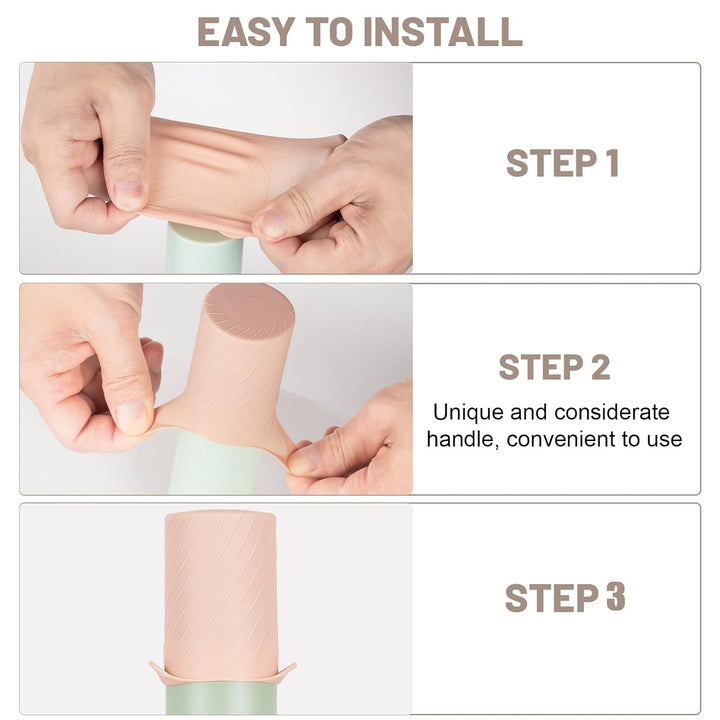 EASY TO INSTALL

STEP 1

STEP 2

Unique and considerate handle, convenient to use

STEP 3