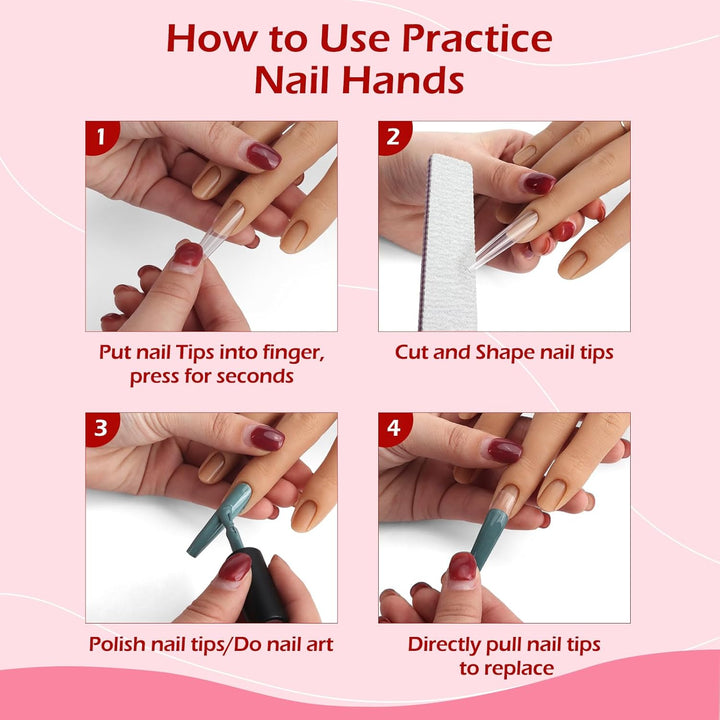 How to Use Practice Nail Hands

1

Put nail Tips into finger, press for seconds

2

Cut and Shape nail tips

3

Polish nail tips/Do nail art

4

Directly pull nail tips to replace