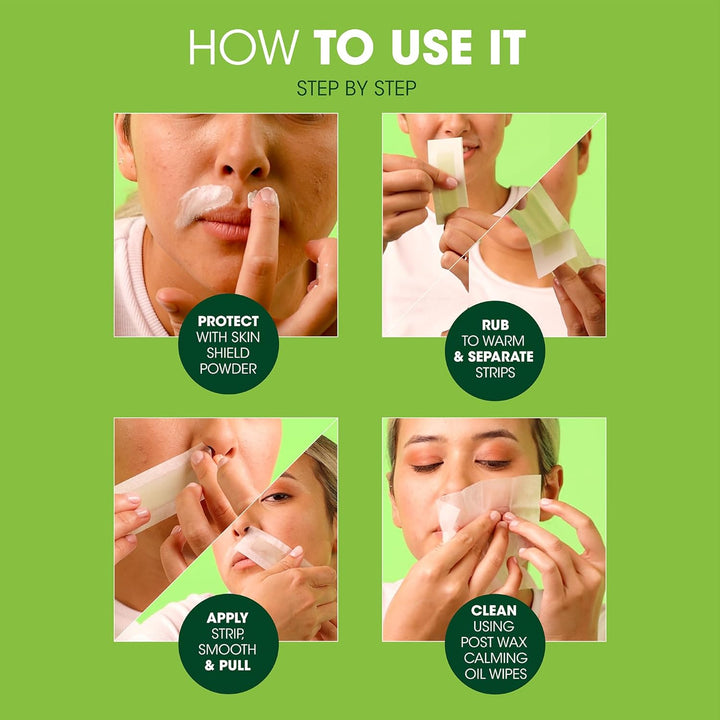 HOW TO USE IT

STEP BY STEP

PROTECT WITH SKIN SHIELD POWDER

RUB TO WARM & SEPARATE STRIPS

APPLY STRIP, SMOOTH & PULL

CLEAN USING POST WAX CALMING OIL WIPES