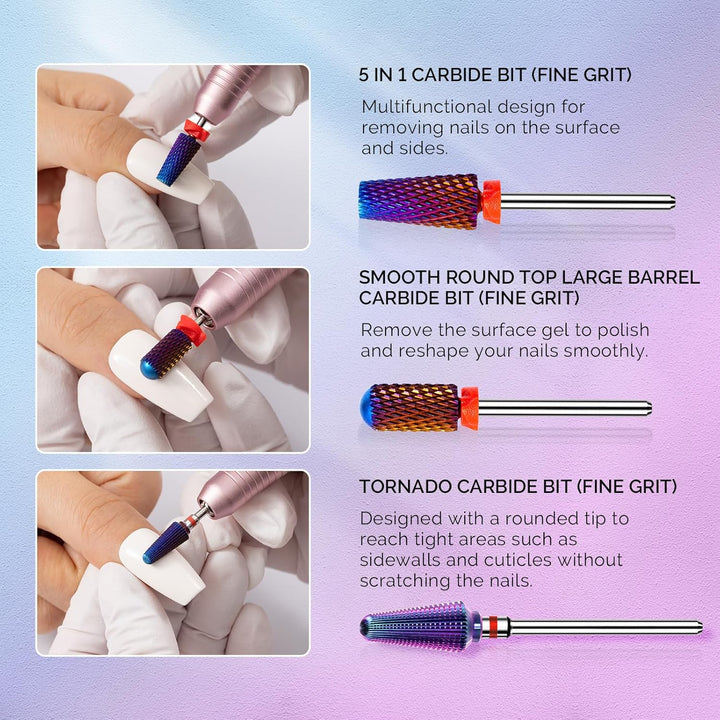 5 IN 1 CARBIDE BIT (FINE GRIT)

Multifunctional design for removing nails on the surface and sides.

SMOOTH ROUND TOP LARGE BARREL CARBIDE BIT (FINE GRIT)

Remove the surface gel to polish and reshape your nails smoothly.

TORNADO CARBIDE BIT (FINE GRIT)

Designed with a rounded tip to reach tight areas such as sidewalls and cuticles without scratching the nails.