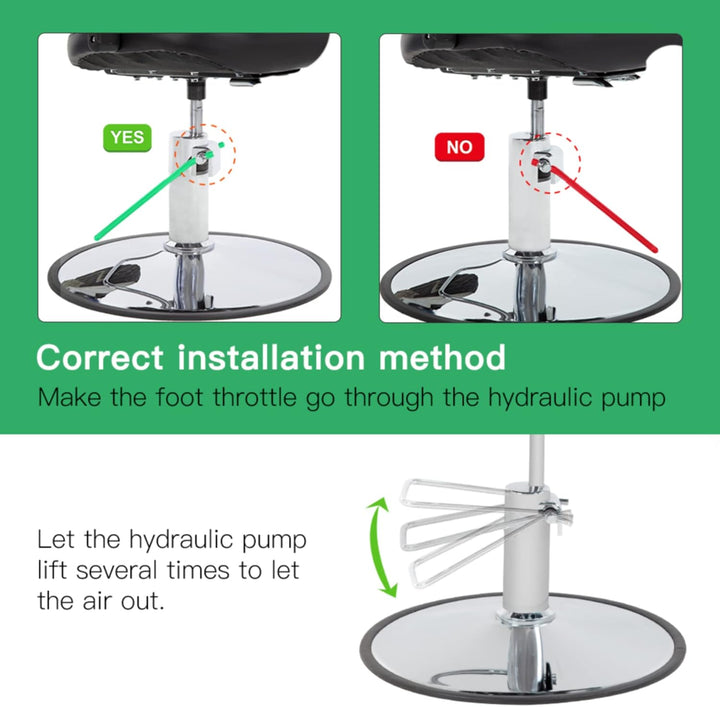 YES

NO

Correct installation method

Make the foot throttle go through the hydraulic pump

Let the hydraulic pump lift several times to let the air out.