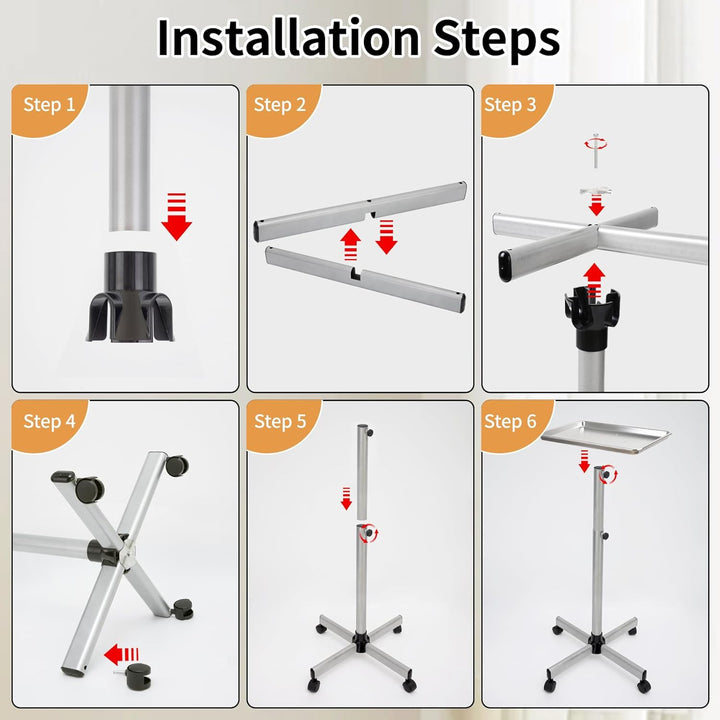 Installation Steps

Step 1

Step 2

Step 3

Step 4

Step 5

Step 6