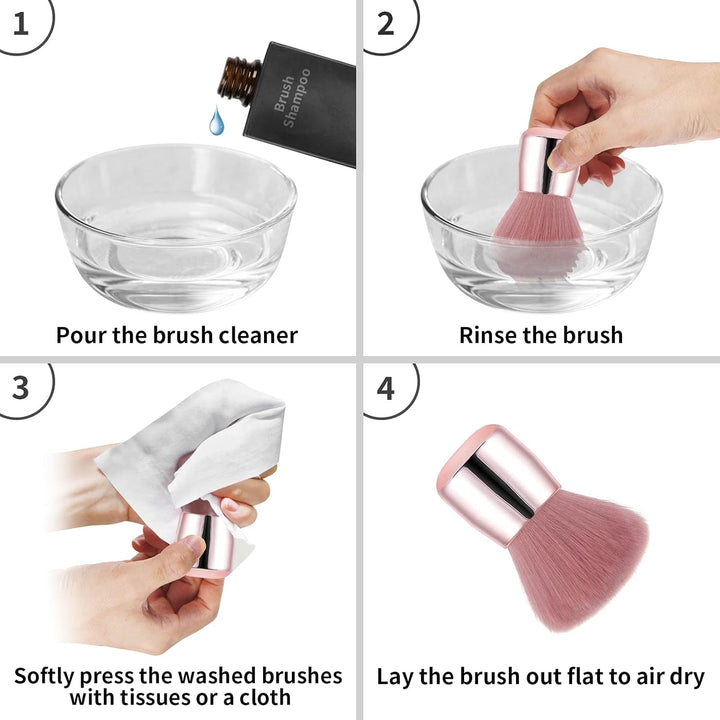 1

Brush Shampoo

Pour the brush cleaner

2

Rinse the brush

3

Softly press the washed brushes with tissues or a cloth

4

Lay the brush out flat to air dry