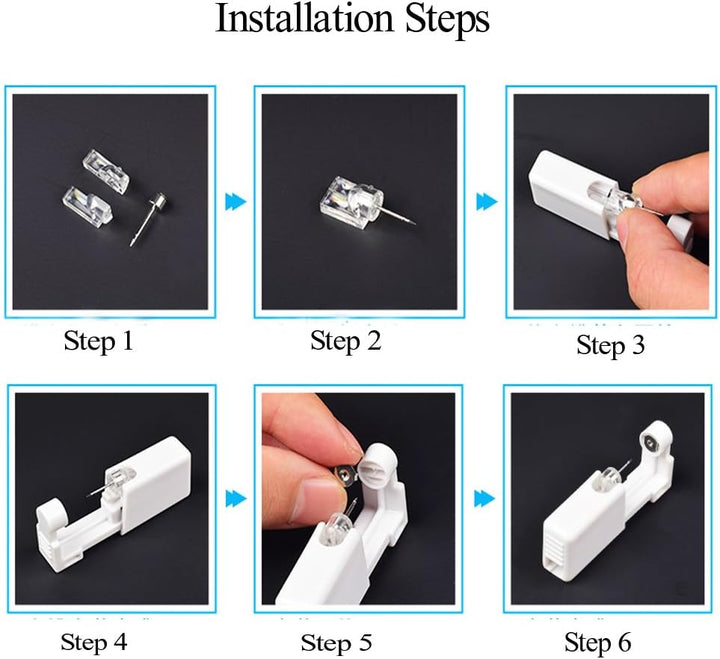 Installation Steps

Step 1

Step 2

Step 3

Step 4

Step 5

Step 6