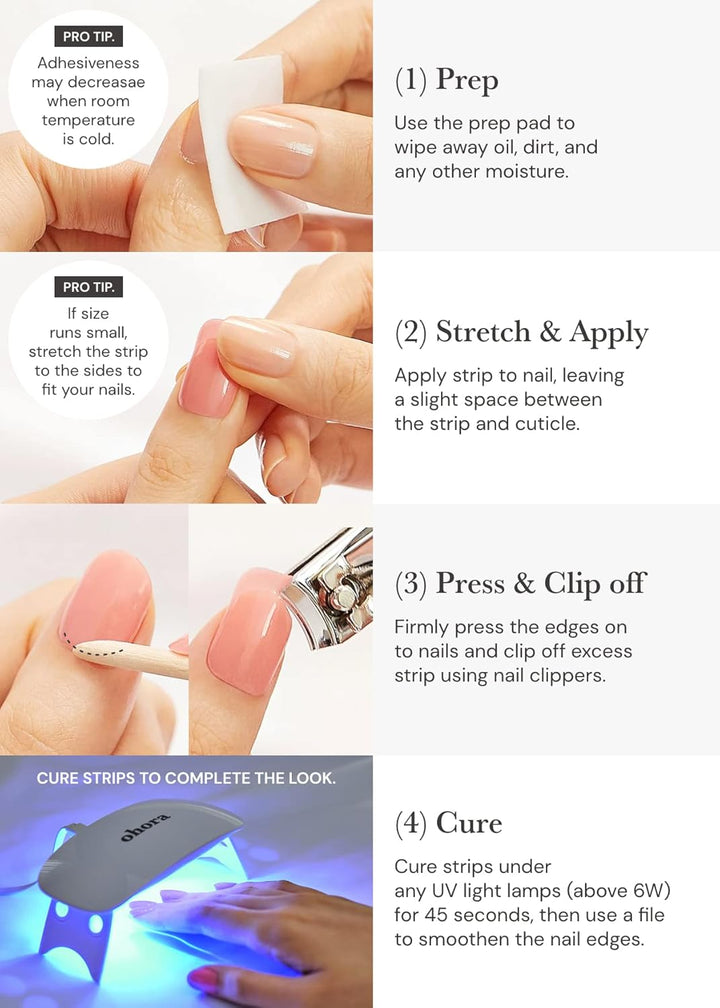 PRO TIP.
Adhesiveness may decreasae when room temperature is cold.

(1) Prep
Use the prep pad to wipe away oil, dirt, and any other moisture.

PRO TIP.
If size runs small, stretch the strip to the sides to fit your nails.

(2) Stretch & Apply
Apply strip to nail, leaving a slight space between the strip and cuticle.

(3) Press & Clip off
Firmly press the edges on to nails and clip off excess strip using nail clippers.

CURE STRIPS TO COMPLETE THE LOOK.

ohora

(4) Cure
Cure strips under any UV light lamps (above 6W) for 45 seconds, then use a file to smoothen the nail edges.