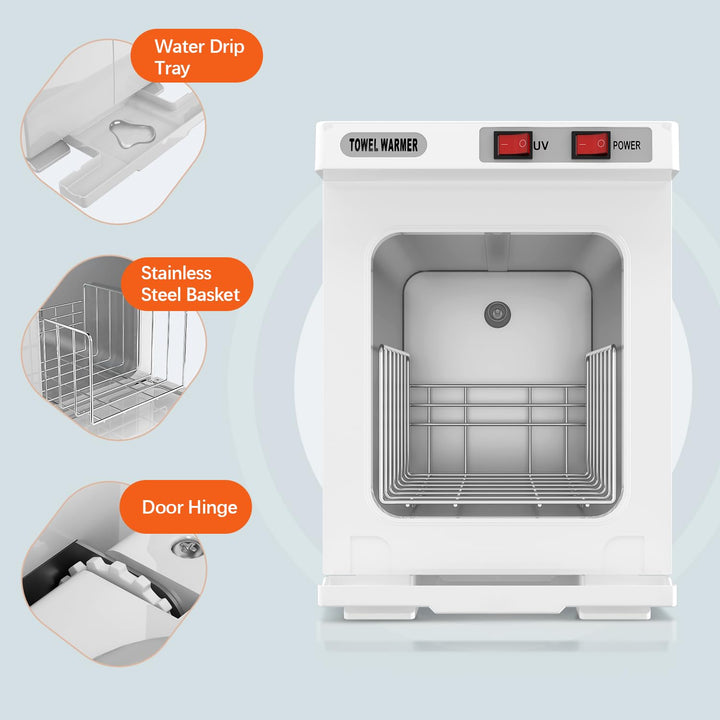 Water Drip Tray

Stainless Steel Basket

Door Hinge

TOWEL WARMER

UV

POWER