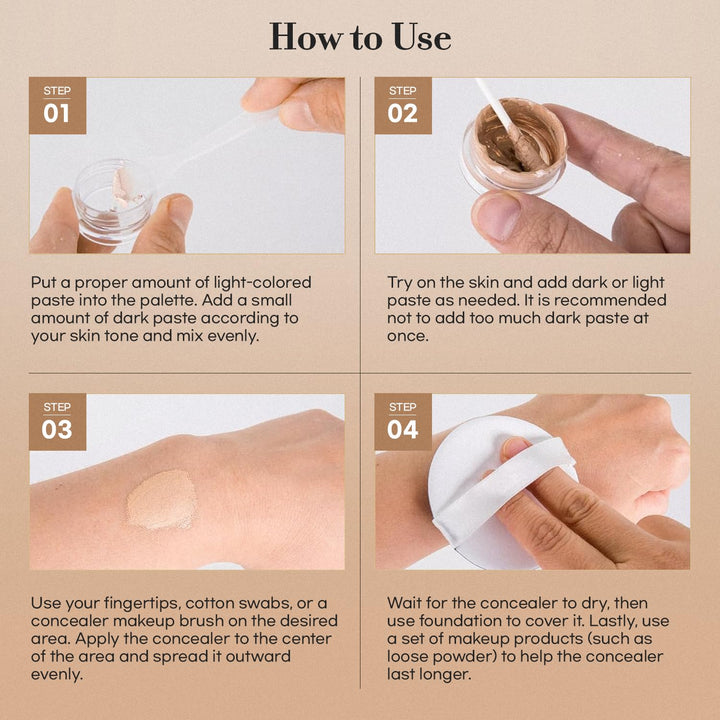 How to Use

STEP
01

Put a proper amount of light-colored paste into the palette. Add a small amount of dark paste according to your skin tone and mix evenly.

STEP
02

Try on the skin and add dark or light paste as needed. It is recommended not to add too much dark paste at once.

STEP
03

Use your fingertips, cotton swabs, or a concealer makeup brush on the desired area. Apply the concealer to the center of the area and spread it outward evenly.

STEP
04

Wait for the concealer to dry, then use foundation to cover it. Lastly, use a set of makeup products (such as loose powder) to help the concealer last longer.