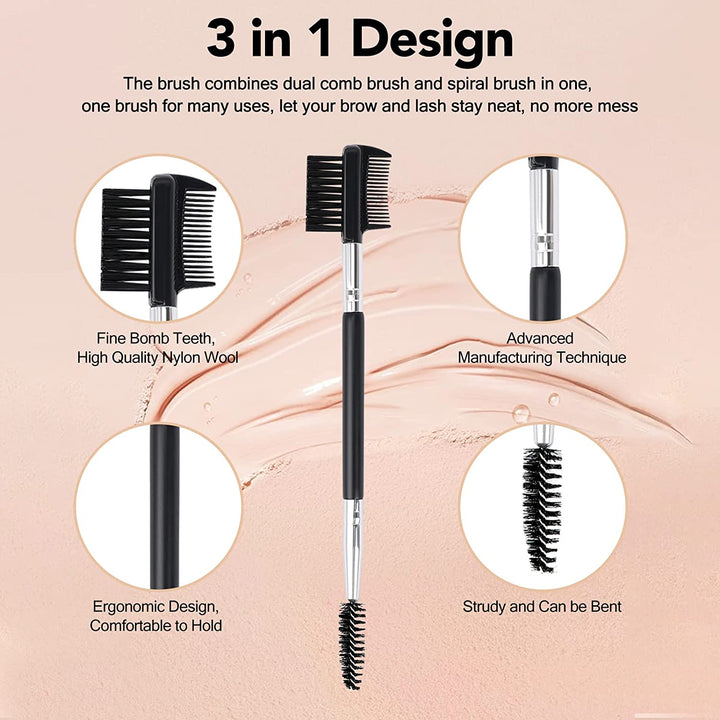 3 in 1 Design

The brush combines dual comb brush and spiral brush in one, one brush for many uses, let your brow and lash stay neat, no more mess

Fine Bomb Teeth, High Quality Nylon Wool

Advanced Manufacturing Technique

Ergonomic Design, Comfortable to Hold

Strudy and Can be Bent