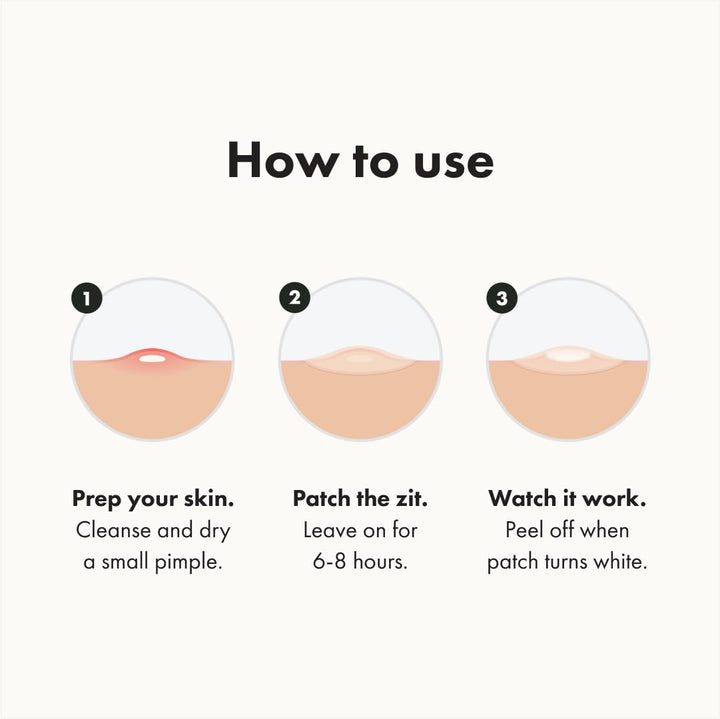 How to use

1

Prep your skin.
Cleanse and dry a small pimple.

2

Patch the zit.
Leave on for 6-8 hours.

3

Watch it work.
Peel off when patch turns white.