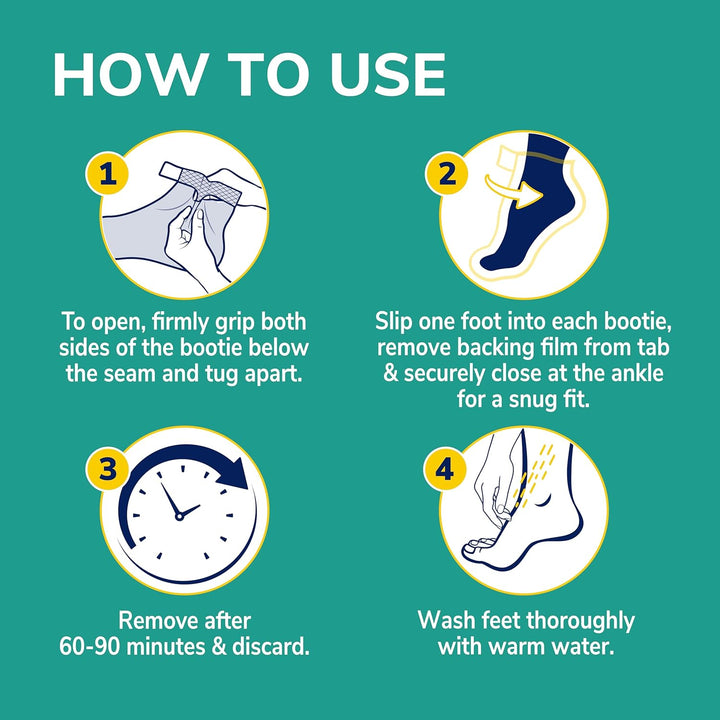 HOW TO USE

1

To open, firmly grip both sides of the bootie below the seam and tug apart.

2

Slip one foot into each bootie, remove backing film from tab & securely close at the ankle for a snug fit.

3

Remove after 60-90 minutes & discard.

4

Wash feet thoroughly with warm water.