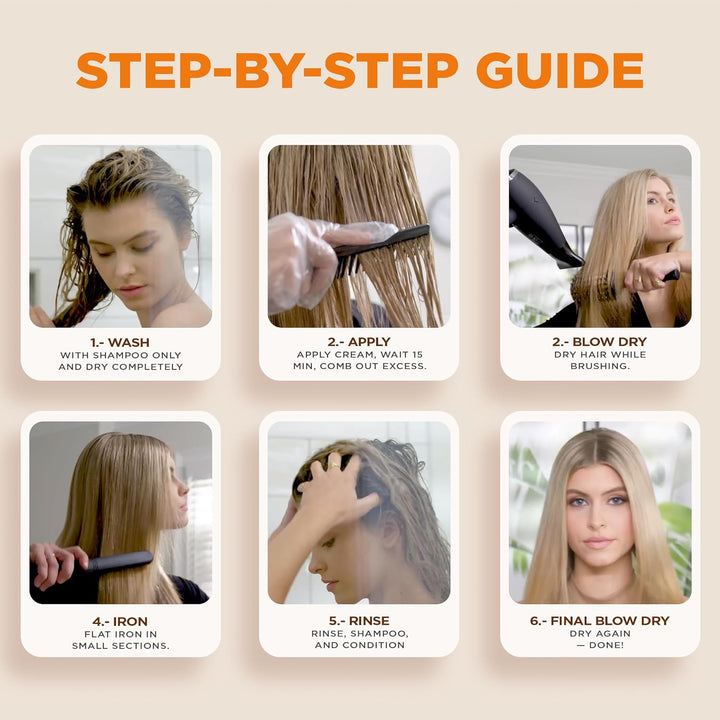 STEP-BY-STEP GUIDE

1.- WASH
WITH SHAMPOO ONLY AND DRY COMPLETELY

2.- APPLY
APPLY CREAM, WAIT 15 MIN, COMB OUT EXCESS.

2.- BLOW DRY
DRY HAIR WHILE BRUSHING.

4.- IRON
FLAT IRON IN SMALL SECTIONS.

5.- RINSE
RINSE, SHAMPOO, AND CONDITION

6.- FINAL BLOW DRY
DRY AGAIN — DONE!