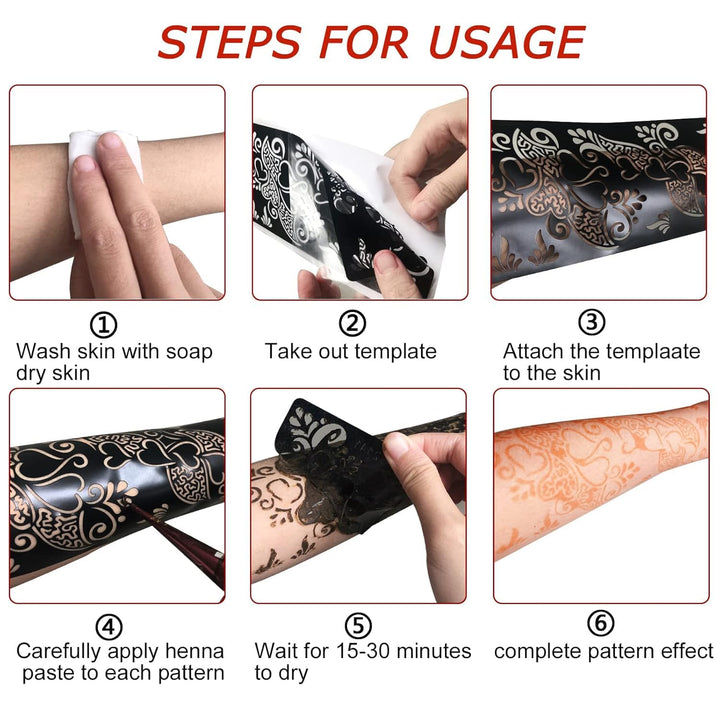 STEPS FOR USAGE

①
Wash skin with soap dry skin

②
Take out template

③
Attach the templaate to the skin

④
Carefully apply henna paste to each pattern

⑤
Wait for 15-30 minutes to dry

⑥
complete pattern effect