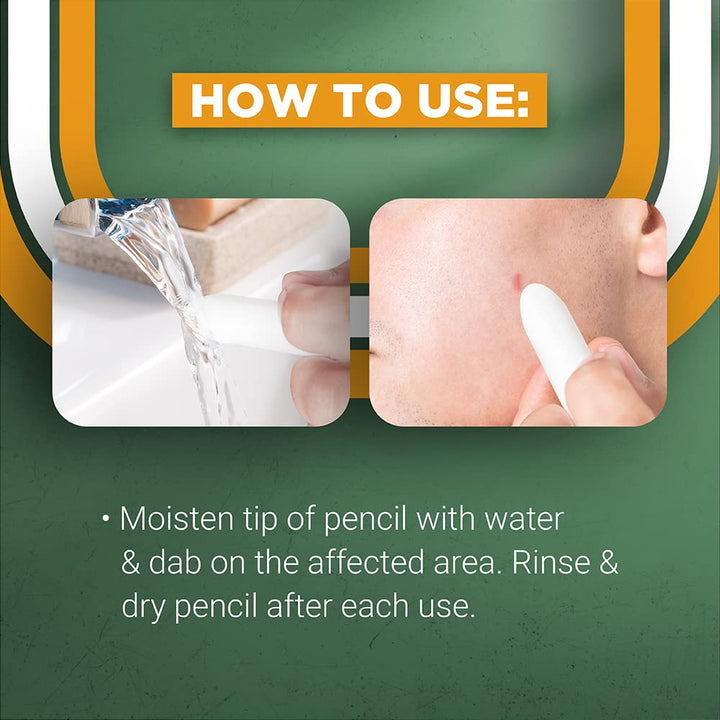 HOW TO USE:

• Moisten tip of pencil with water & dab on the affected area. Rinse & dry pencil after each use.