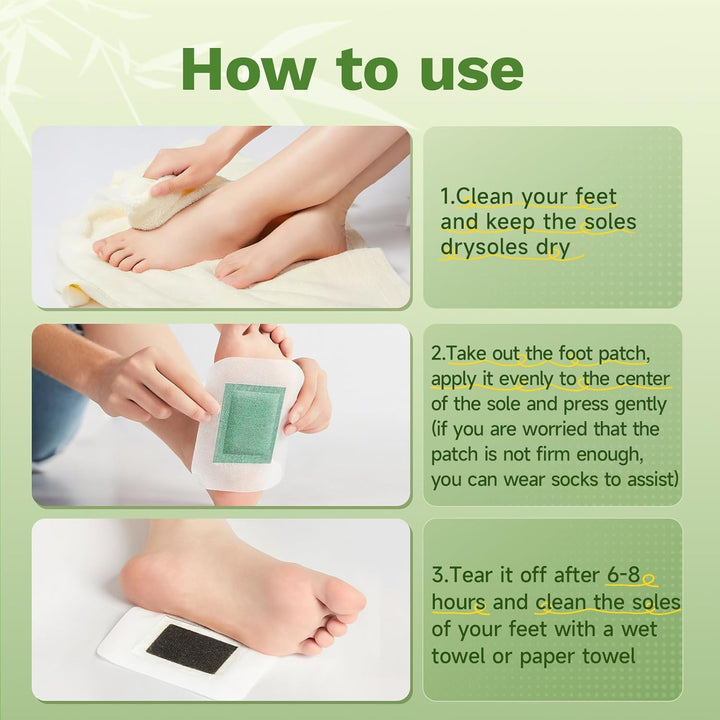 How to use

1.Clean your feet and keep the soles drysoles dry

2.Take out the foot patch, apply it evenly to the center of the sole and press gently (if you are worried that the patch is not firm enough, you can wear socks to assist)

3.Tear it off after 6-8 hours and clean the soles of your feet with a wet towel or paper towel