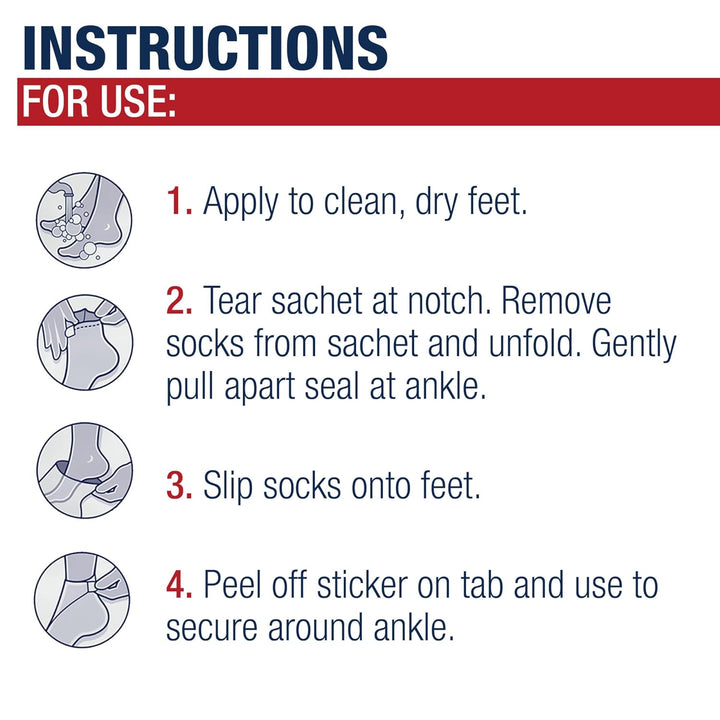 INSTRUCTIONS
FOR USE:

1. Apply to clean, dry feet.

2. Tear sachet at notch. Remove socks from sachet and unfold. Gently pull apart seal at ankle.

3. Slip socks onto feet.

4. Peel off sticker on tab and use to secure around ankle.