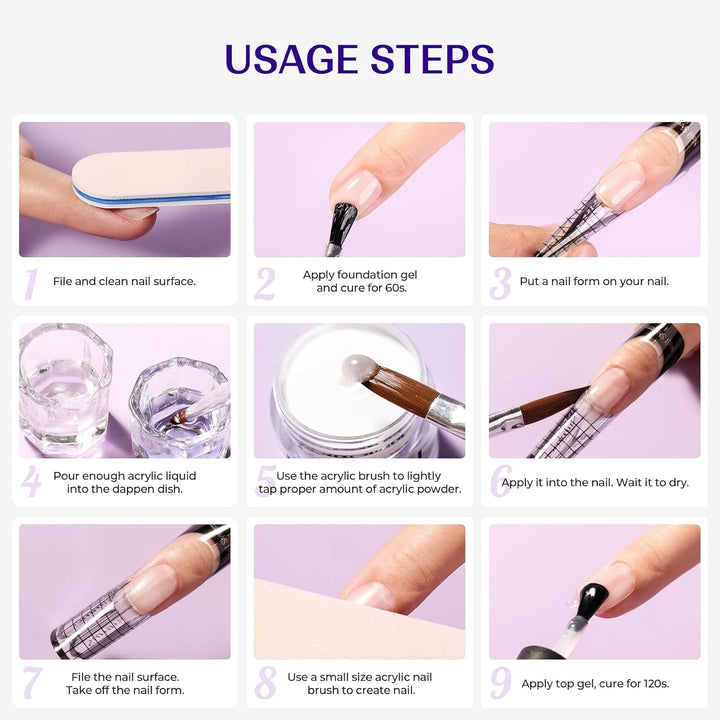 USAGE STEPS

1 File and clean nail surface.

2 Apply foundation gel and cure for 60s.

3 Put a nail form on your nail.

4 Pour enough acrylic liquid into the dappen dish.

5 Use the acrylic brush to lightly tap proper amount of acrylic powder.

6 Apply it into the nail. Wait it to dry.

7 File the nail surface. Take off the nail form.

8 Use a small size acrylic nail brush to create nail.

9 Apply top gel, cure for 120s.