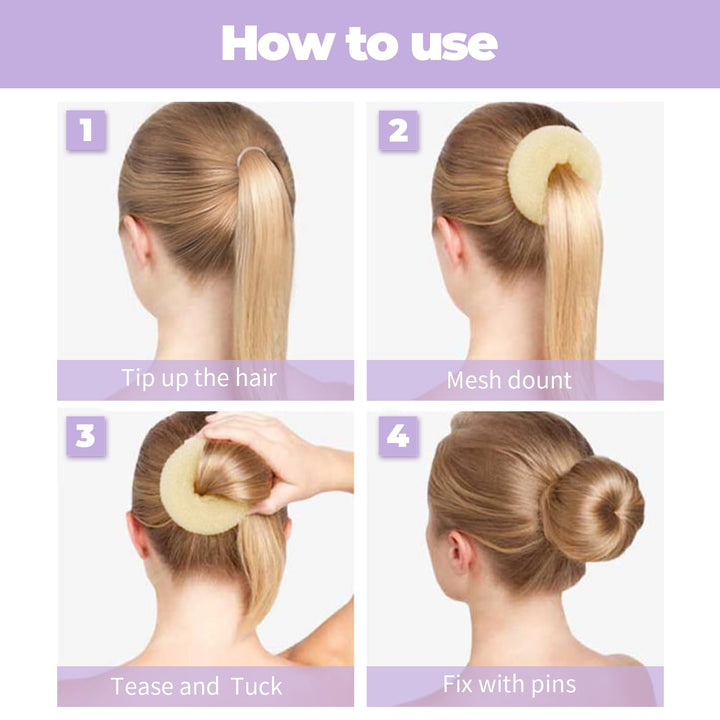 How to use

1

Tip up the hair

2

Mesh dount

3

Tease and Tuck

4

Fix with pins