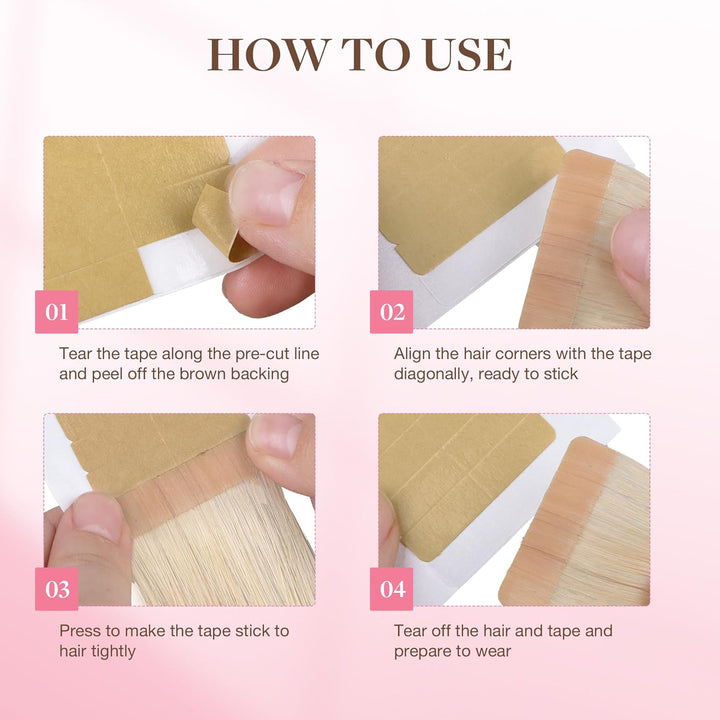 HOW TO USE

01

Tear the tape along the pre-cut line and peel off the brown backing

02

Align the hair corners with the tape diagonally, ready to stick

03

Press to make the tape stick to hair tightly

04

Tear off the hair and tape and prepare to wear