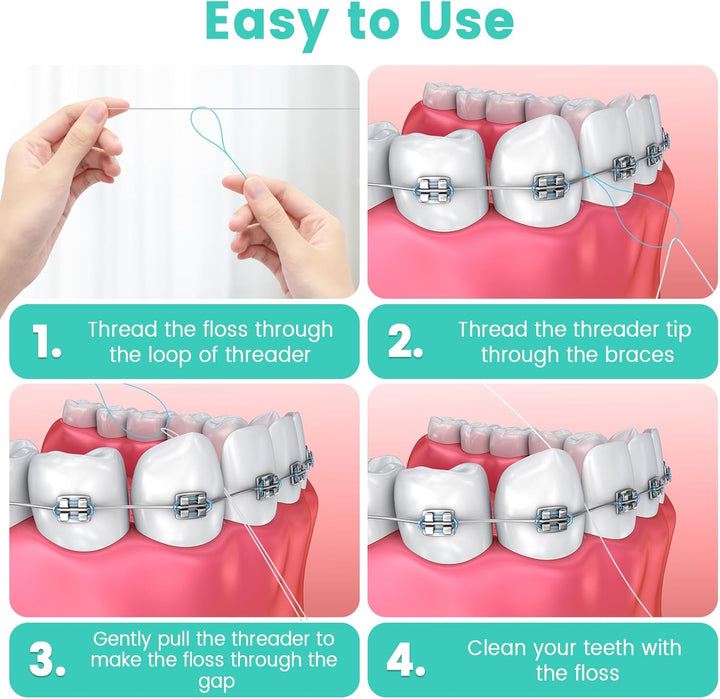 Easy to Use

1. Thread the floss through the loop of threader

2. Thread the threader tip through the braces

3. Gently pull the threader to make the floss through the gap

4. Clean your teeth with the floss