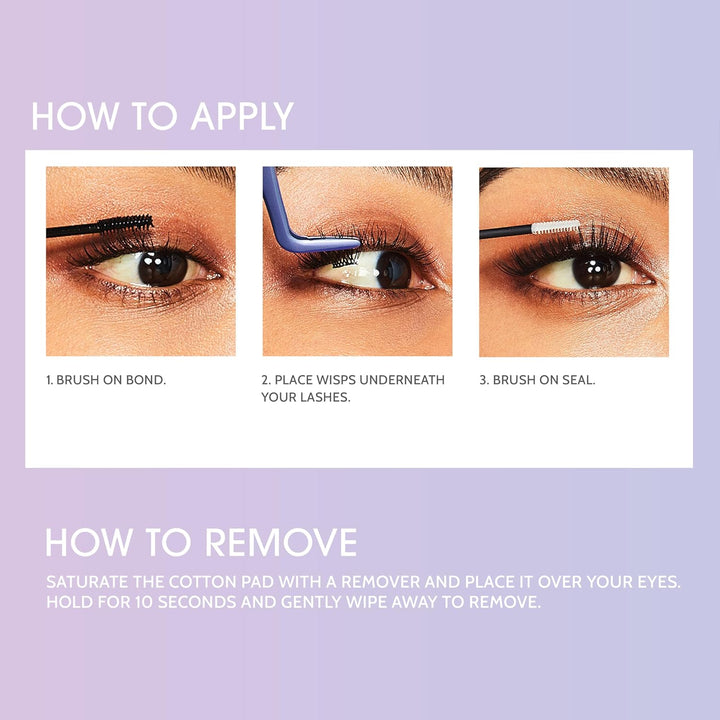 HOW TO APPLY

1. BRUSH ON BOND.

2. PLACE WISPS UNDERNEATH YOUR LASHES.

3. BRUSH ON SEAL.

HOW TO REMOVE

SATURATE THE COTTON PAD WITH A REMOVER AND PLACE IT OVER YOUR EYES. HOLD FOR 10 SECONDS AND GENTLY WIPE AWAY TO REMOVE.