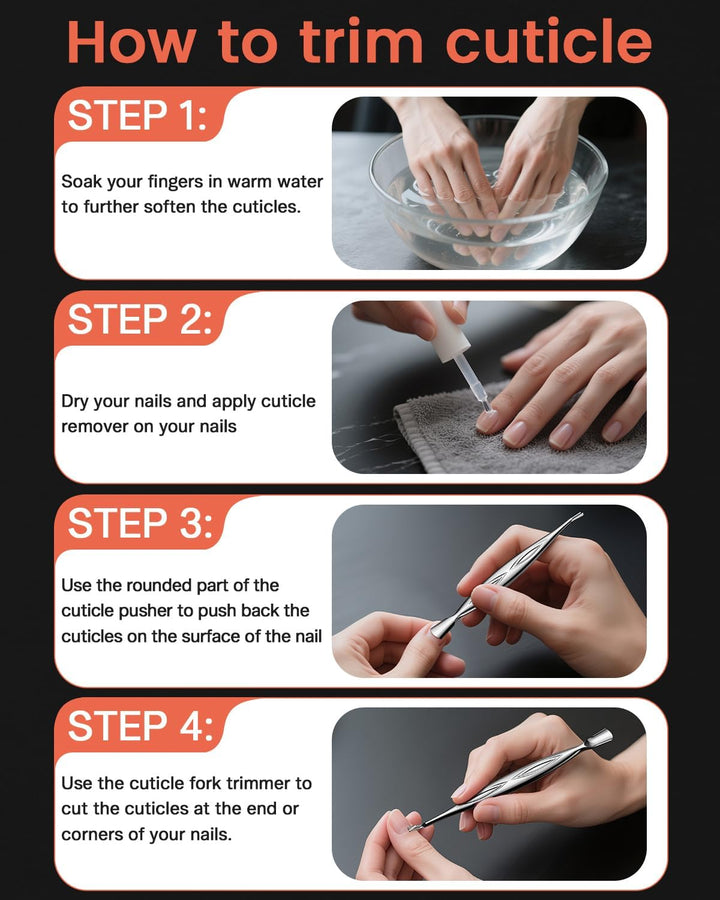 How to trim cuticle

STEP 1:

Soak your fingers in warm water to further soften the cuticles.

STEP 2:

Dry your nails and apply cuticle remover on your nails

STEP 3:

Use the rounded part of the cuticle pusher to push back the cuticles on the surface of the nail

STEP 4:

Use the cuticle fork trimmer to cut the cuticles at the end or corners of your nails.