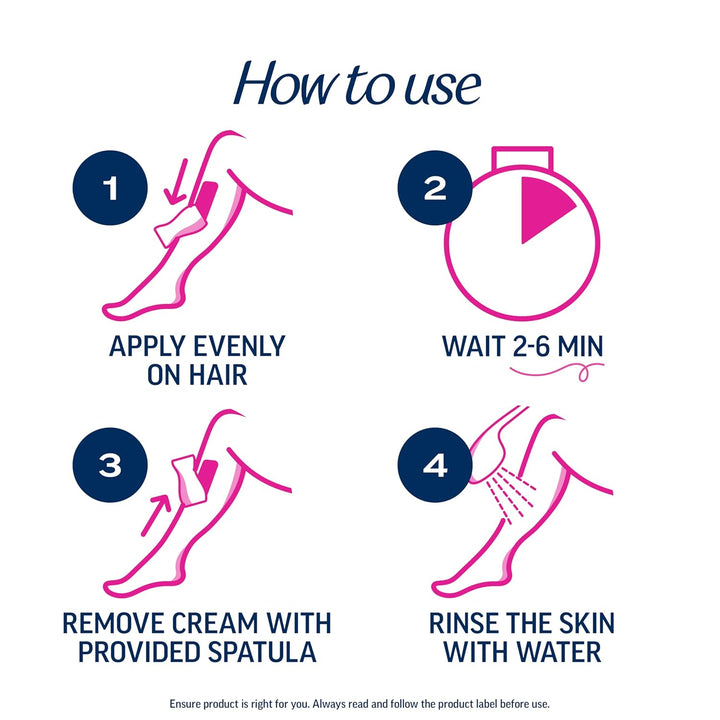 How to use

1

APPLY EVENLY ON HAIR

2

WAIT 2-6 MIN

3

REMOVE CREAM WITH PROVIDED SPATULA

4

RINSE THE SKIN WITH WATER

Ensure product is right for you. Always read and follow the product label before use.