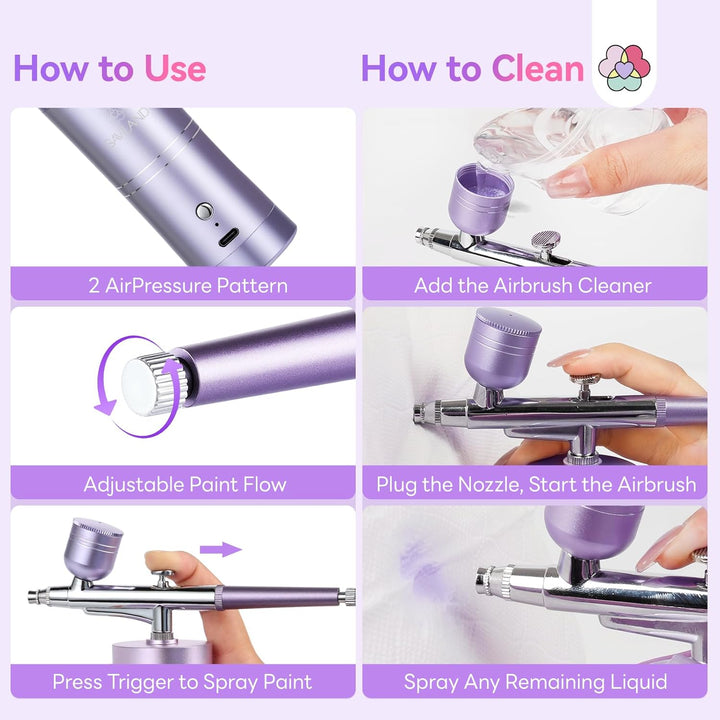 How to Use

2 AirPressure Pattern

Adjustable Paint Flow

Press Trigger to Spray Paint

How to Clean

Add the Airbrush Cleaner

Plug the Nozzle, Start the Airbrush

Spray Any Remaining Liquid