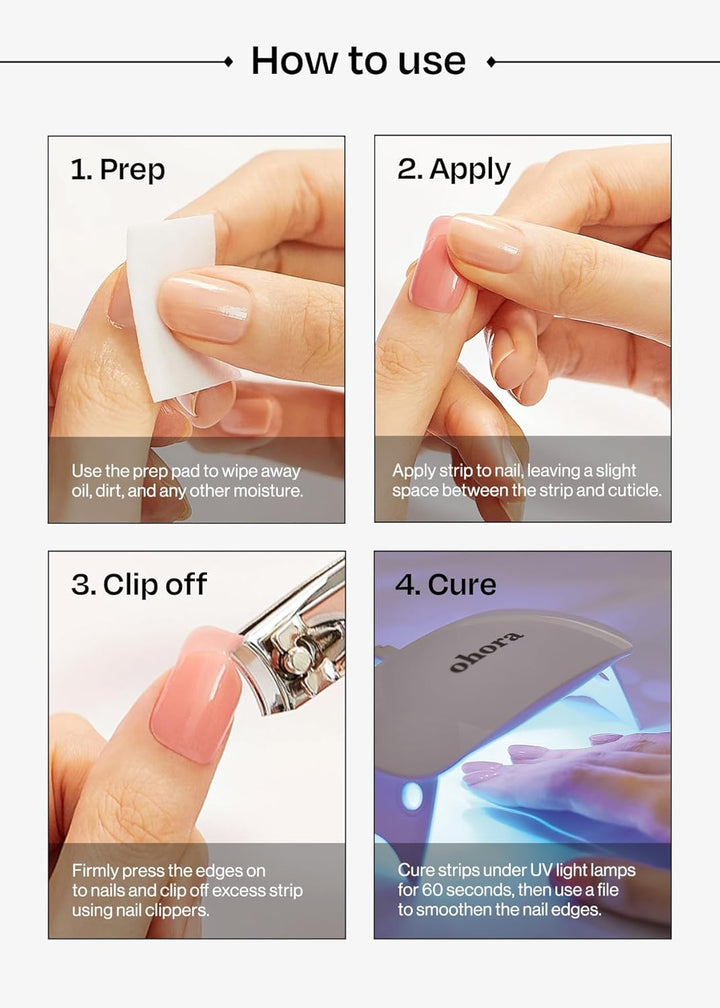 How to use

1. Prep

Use the prep pad to wipe away oil, dirt, and any other moisture.

2. Apply

Apply strip to nail, leaving a slight space between the strip and cuticle.

3. Clip off

Firmly press the edges on to nails and clip off excess strip using nail clippers.

4. Cure

ohora

Cure strips under UV light lamps for 60 seconds, then use a file to smoothen the nail edges.